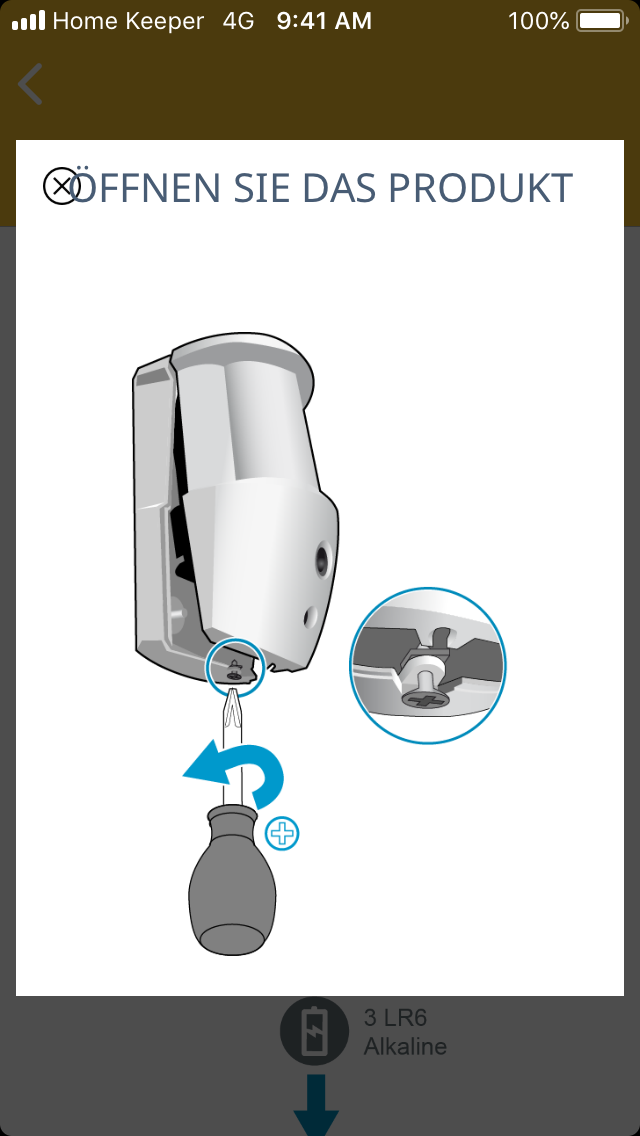 Home Keeper 4G 9:41 AM 100%

ÖFFNEN SIE DAS PRODUKT

3 LR6
Alkaline